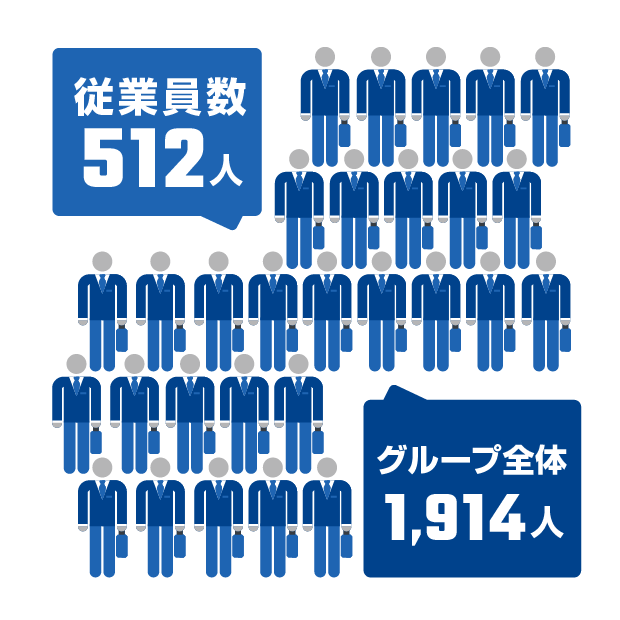 従業員数
512人

グループ全体
1,914人